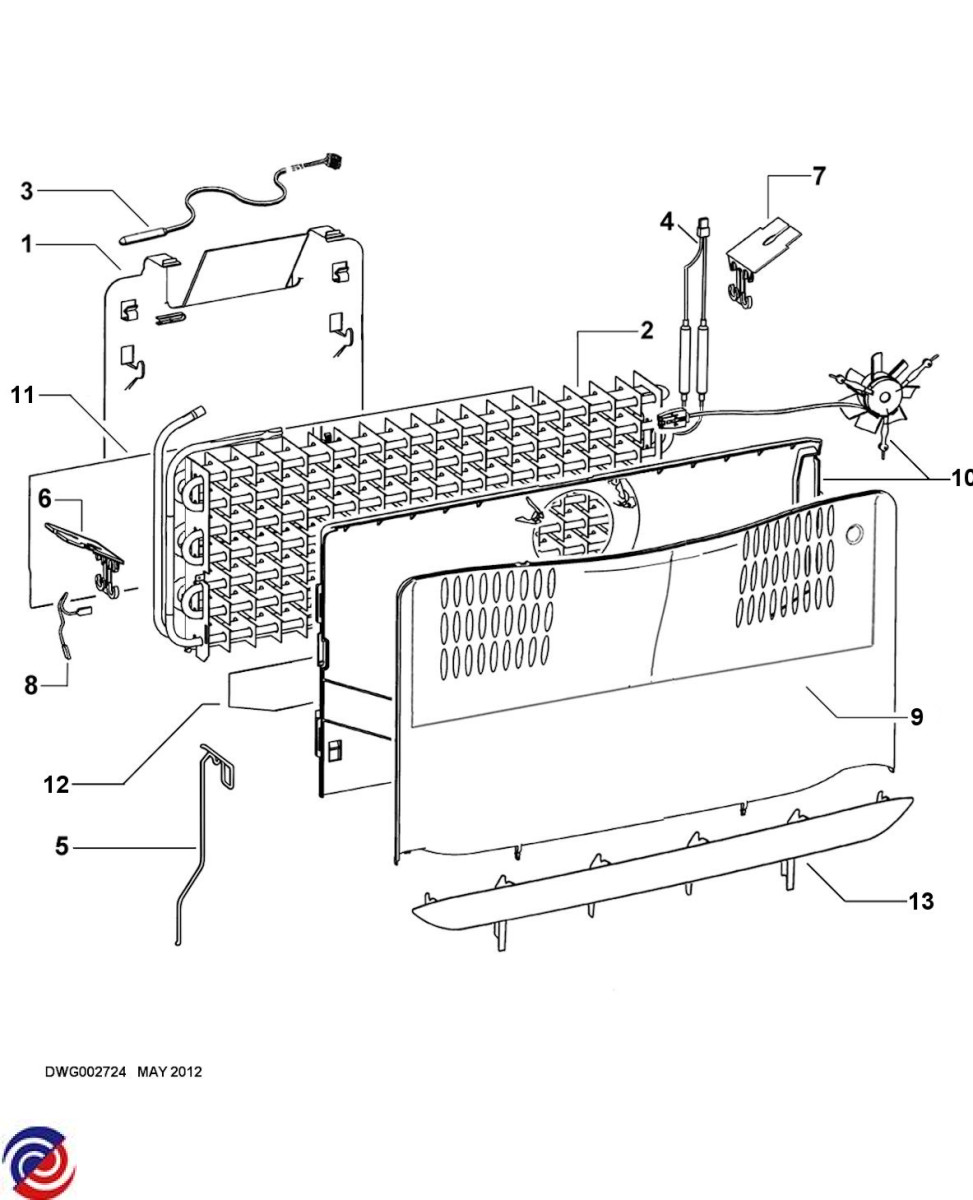 3
1
7
4
2
11
10
6
8
9
12
5
13

DWG002724 MAY 2012